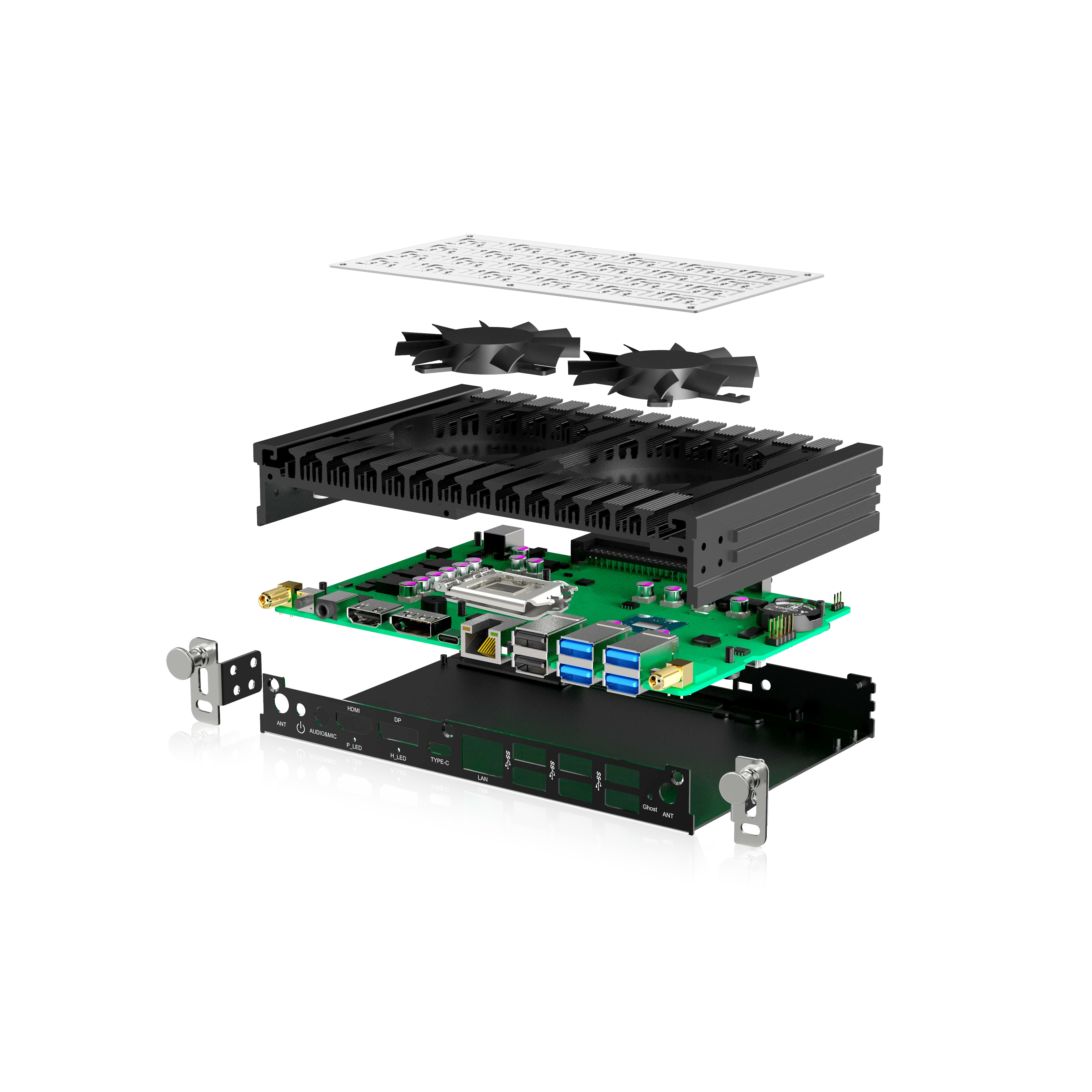 ANT
AUDIO&MIC
HDMI
P_LED
DP
H_LED
TYPE-C
LAN
SS
SS
SS
Ghost
ANT