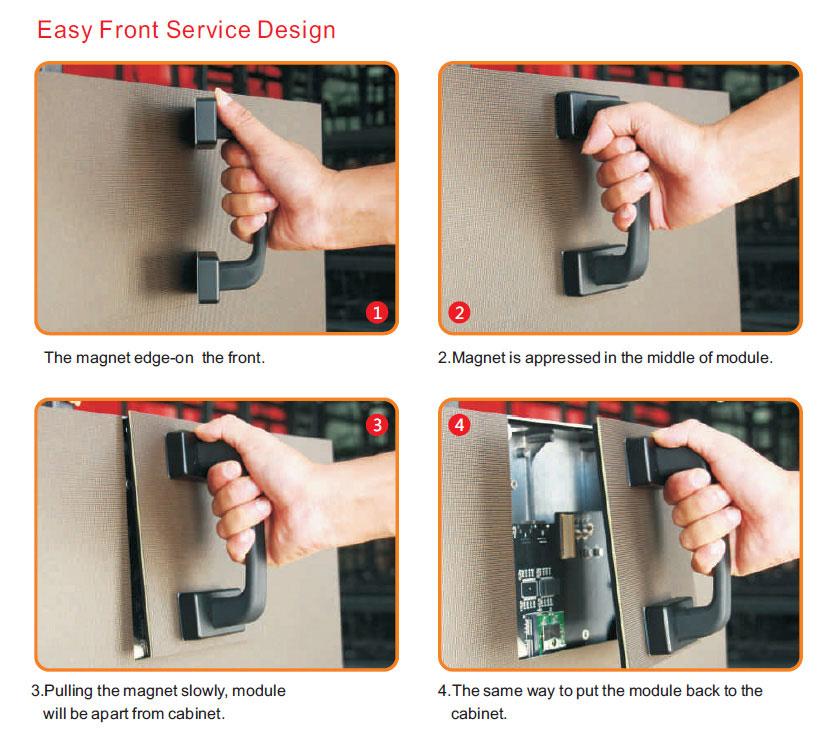 Easy Front Service Design

1

The magnet edge-on the front.

2

2.Magnet is appressed in the middle of module.

3

3.Pulling the magnet slowly, module will be apart from cabinet.

4

4.The same way to put the module back to the cabinet.